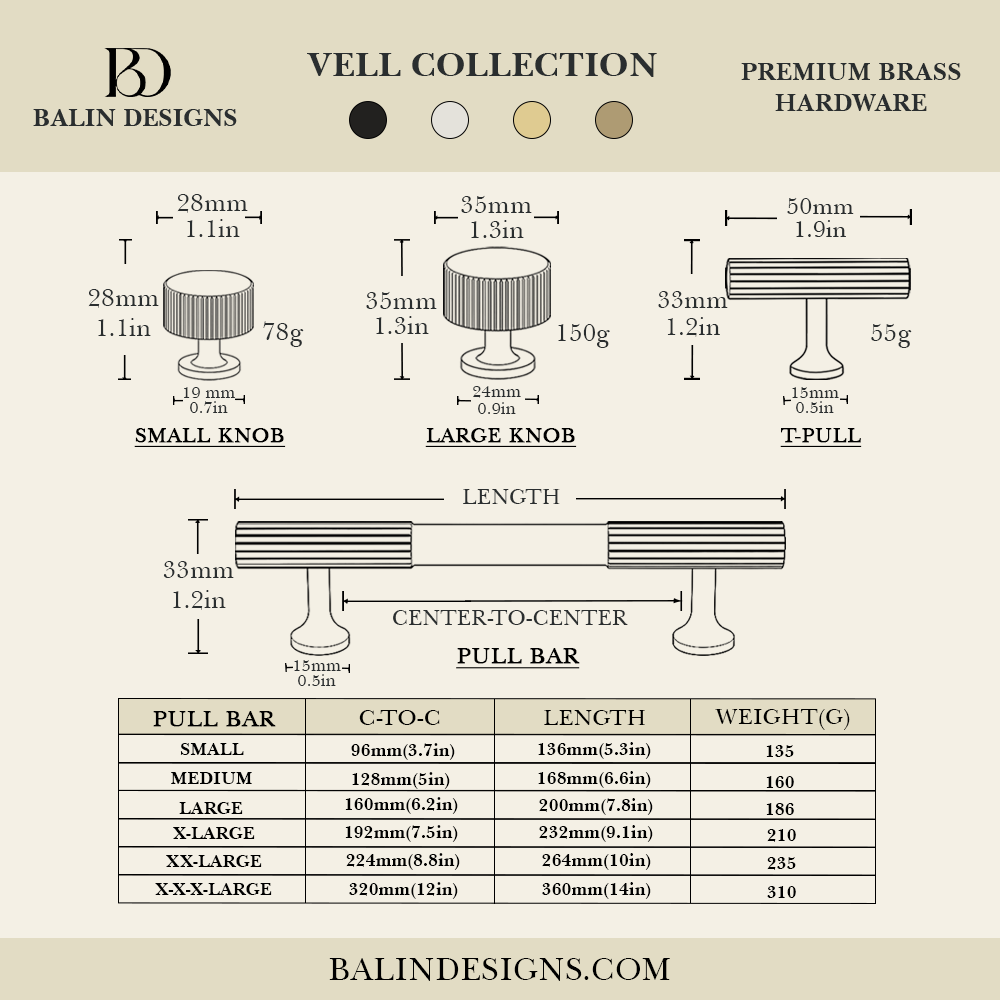 BD
BALIN DESIGNS

VELL COLLECTION

PREMIUM BRASS HARDWARE

28mm
1.1in
28mm
1.1in
78g
19 mm
0.7in
SMALL KNOB

35mm
1.3in
35mm
1.3in
150g
24mm
0.9in
LARGE KNOB

50mm
1.9in
33mm
1.2in
55g
15mm
0.5in
T-PULL

LENGTH
33mm
1.2in
CENTER-TO-CENTER
15mm
0.5in
PULL BAR

| PULL BAR | C-TO-C | LENGTH | WEIGHT(G) |
|---|---|---|---|
| SMALL | 96mm(3.7in) | 136mm(5.3in) | 135 |
| MEDIUM | 128mm(5in) | 168mm(6.6in) | 160 |
| LARGE | 160mm(6.2in) | 200mm(7.8in) | 186 |
| X-LARGE | 192mm(7.5in) | 232mm(9.1in) | 210 |
| XX-LARGE | 224mm(8.8in) | 264mm(10in) | 235 |
| X-X-X-LARGE | 320mm(12in) | 360mm(14in) | 310 |

BALINDESIGNS.COM